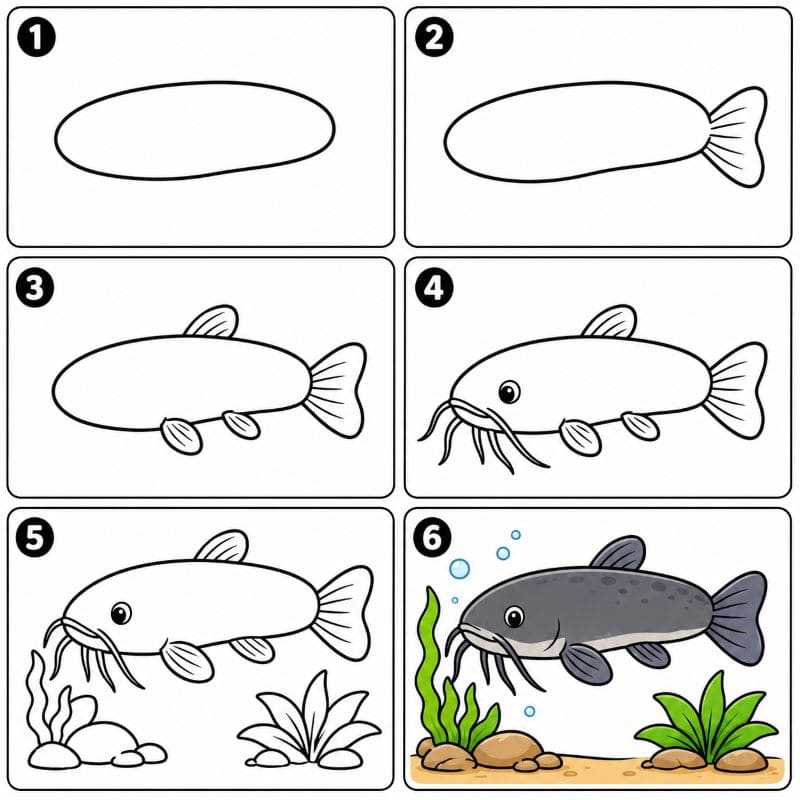 1

2

3

4

5

6