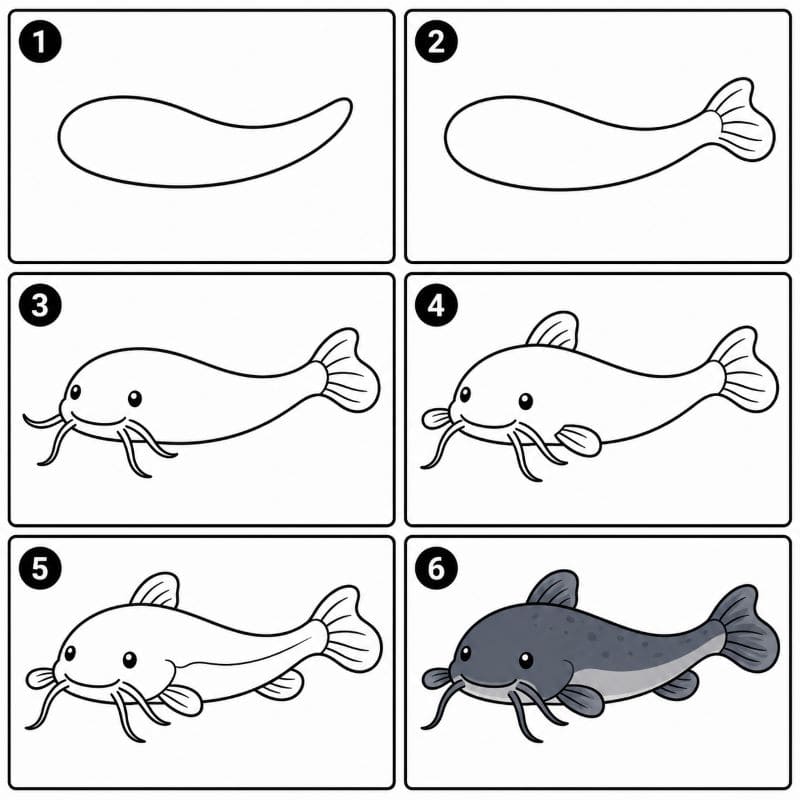 1
2
3
4
5
6