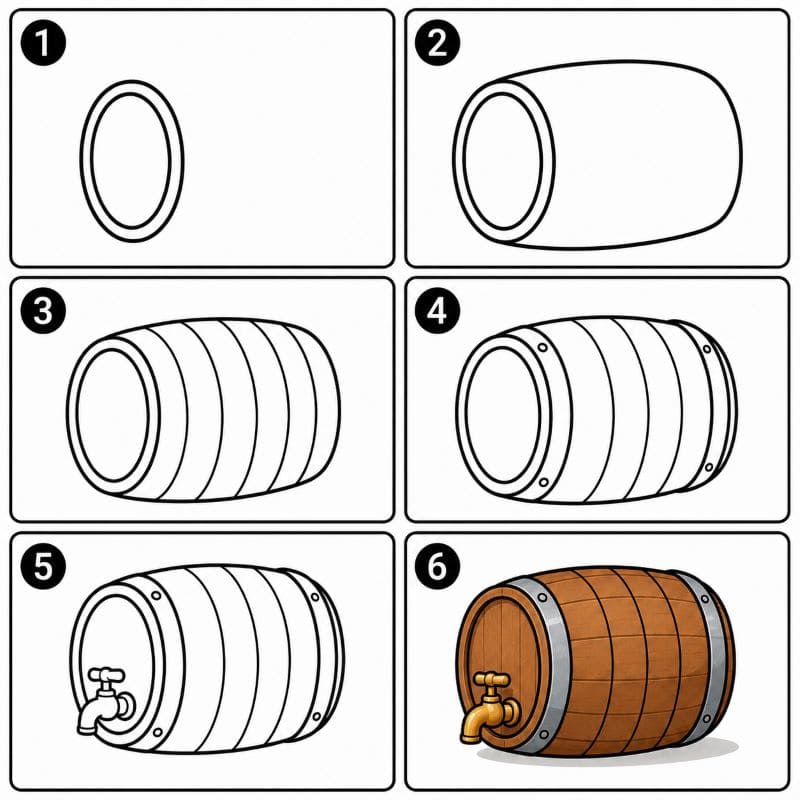 1

2

3

4

5

6