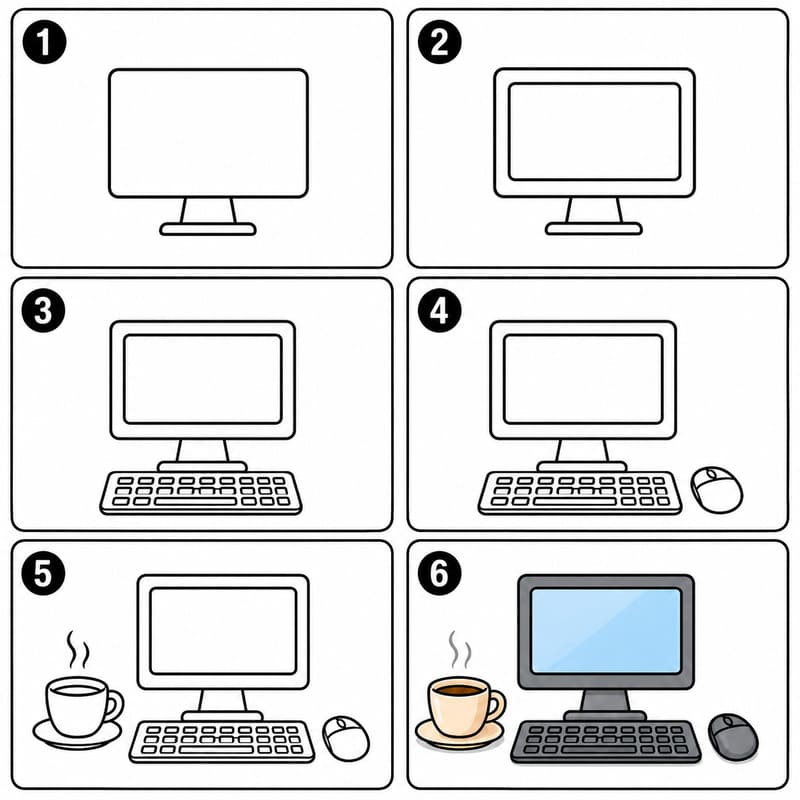 1
2
3
4
5
6