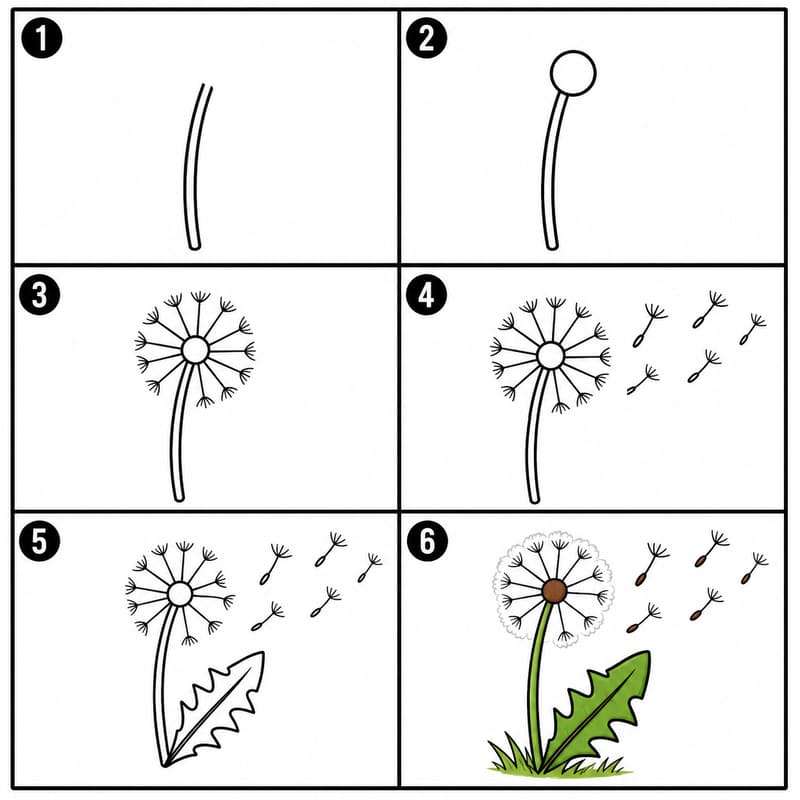 1
2
3
4
5
6