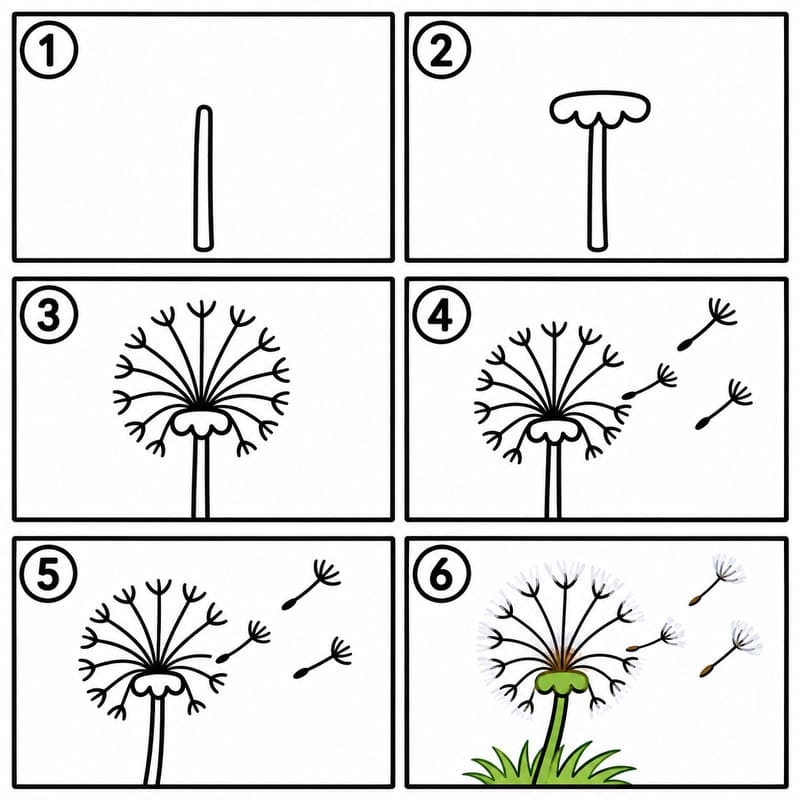 1
2
3
4
5
6