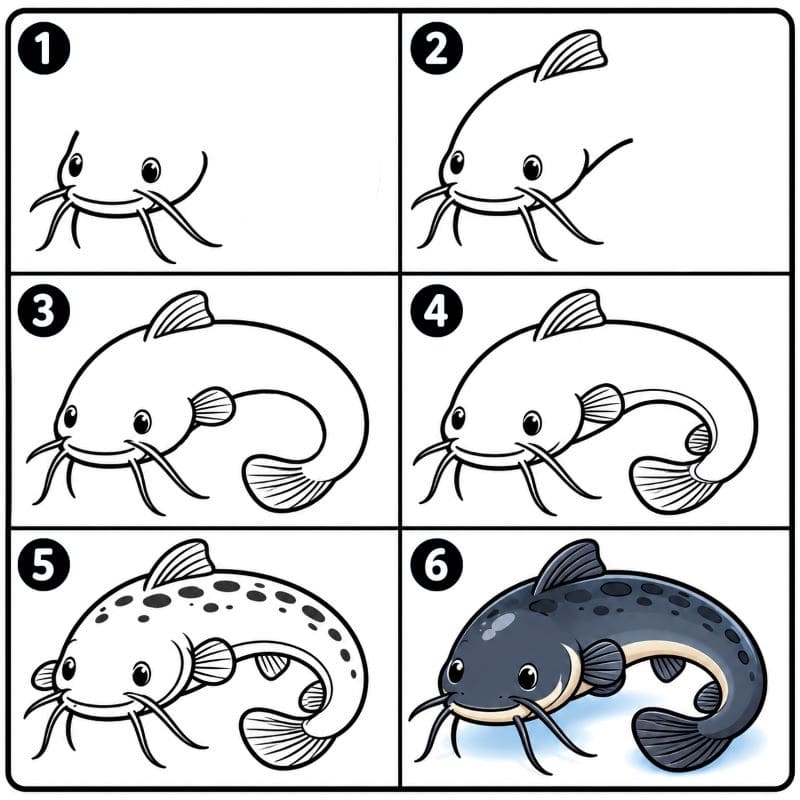 1
2
3
4
5
6