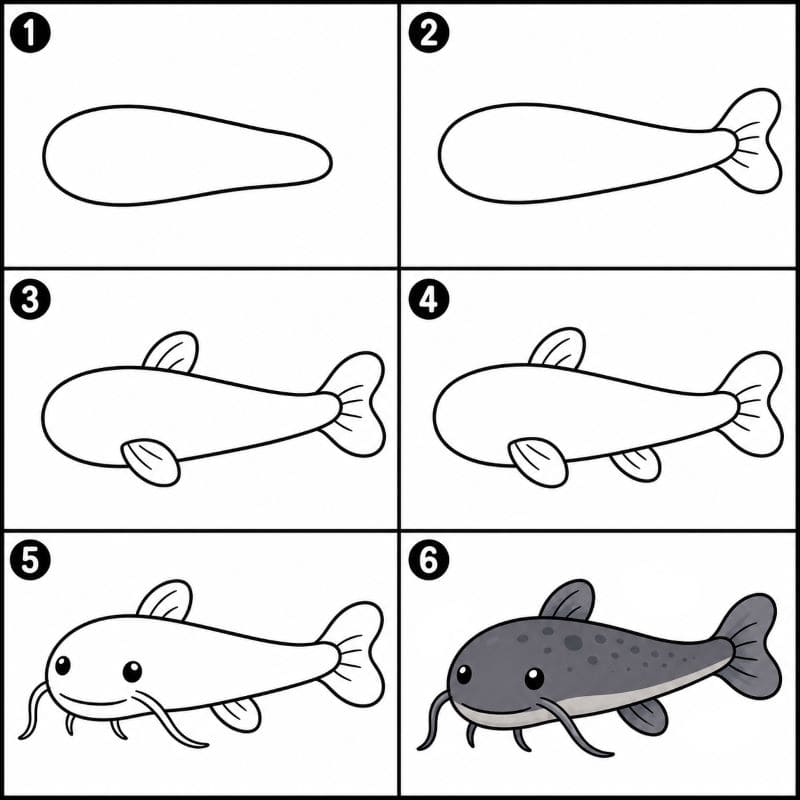 1
2
3
4
5
6