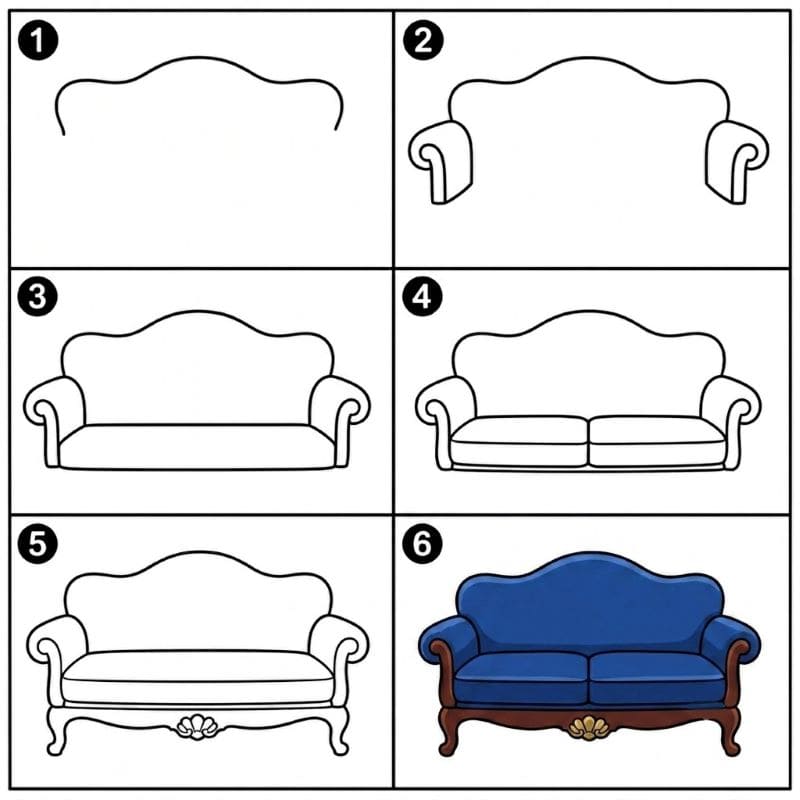 1
2
3
4
5
6