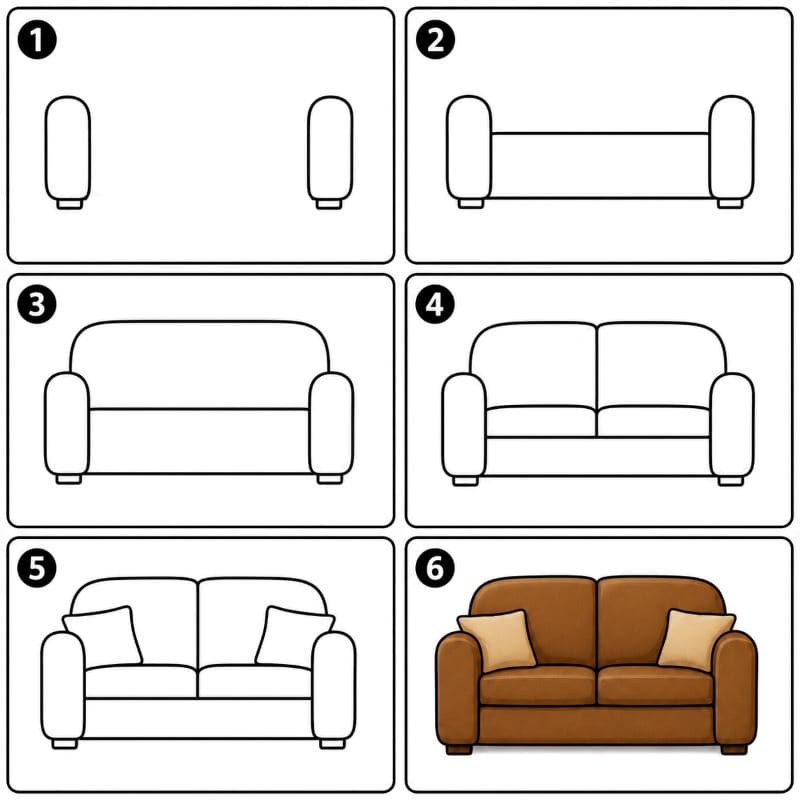 1

2

3

4

5

6