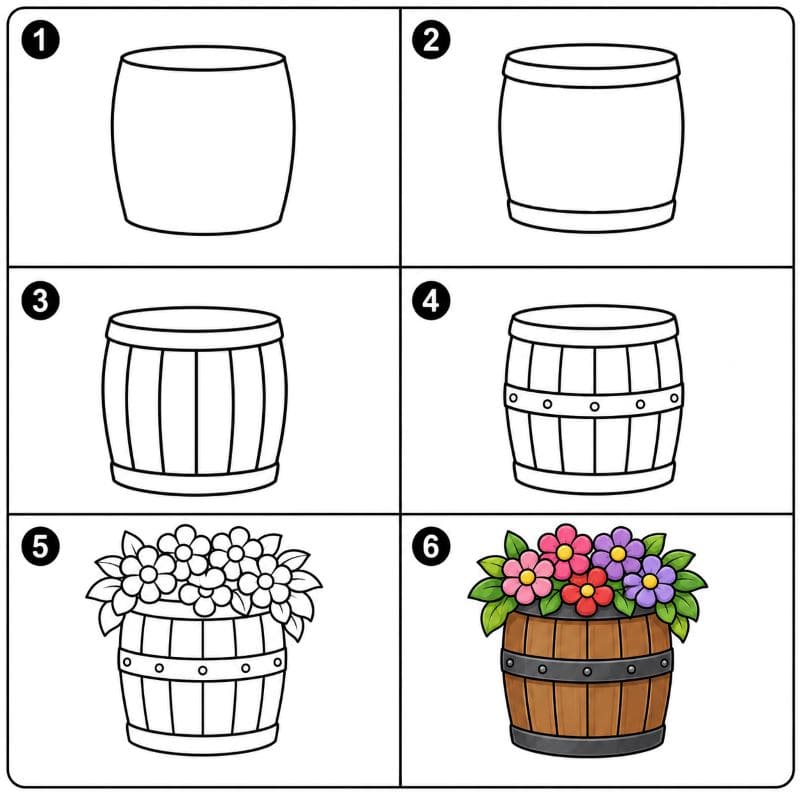 1

2

3

4

5

6