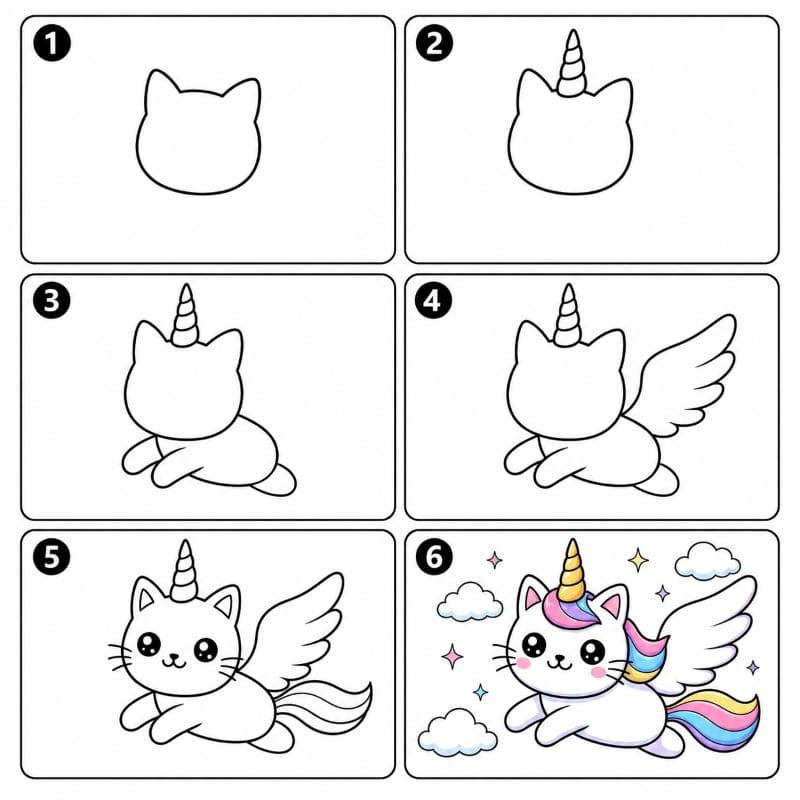 1

2

3

4

5

6