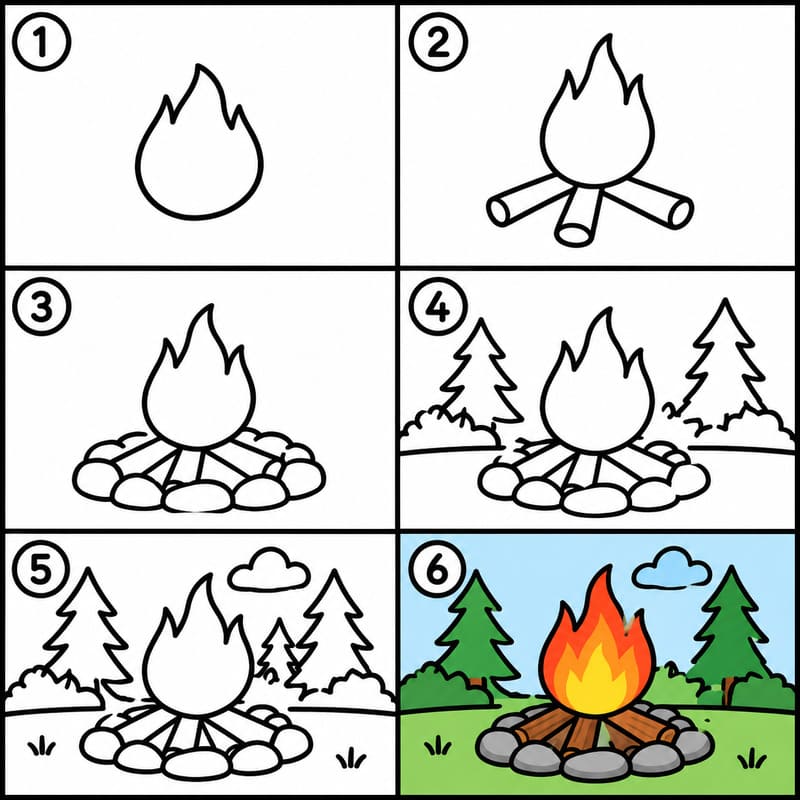 1
2
3
4
5
6