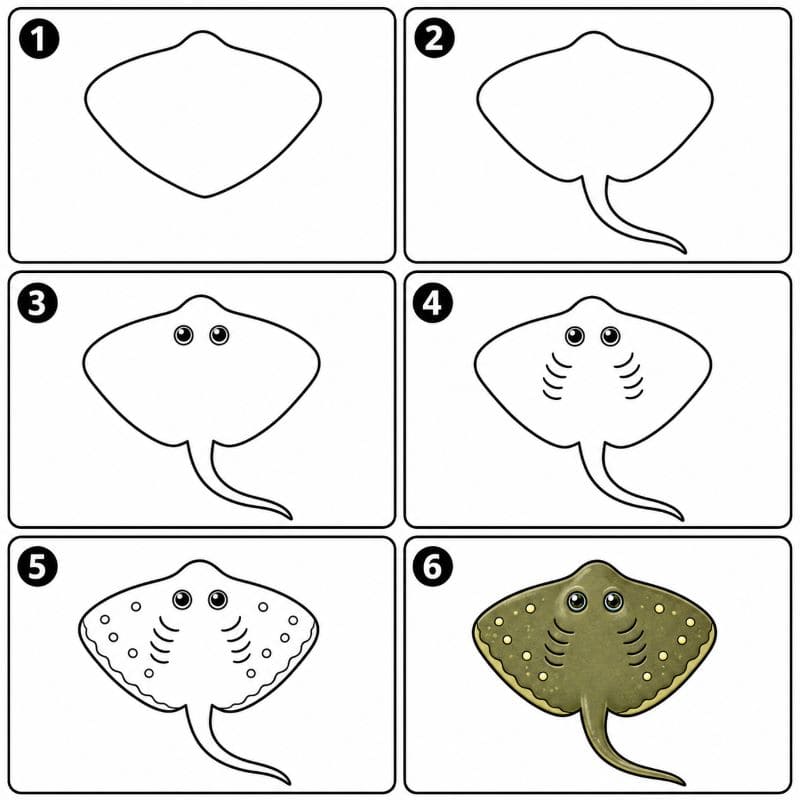 1
2
3
4
5
6