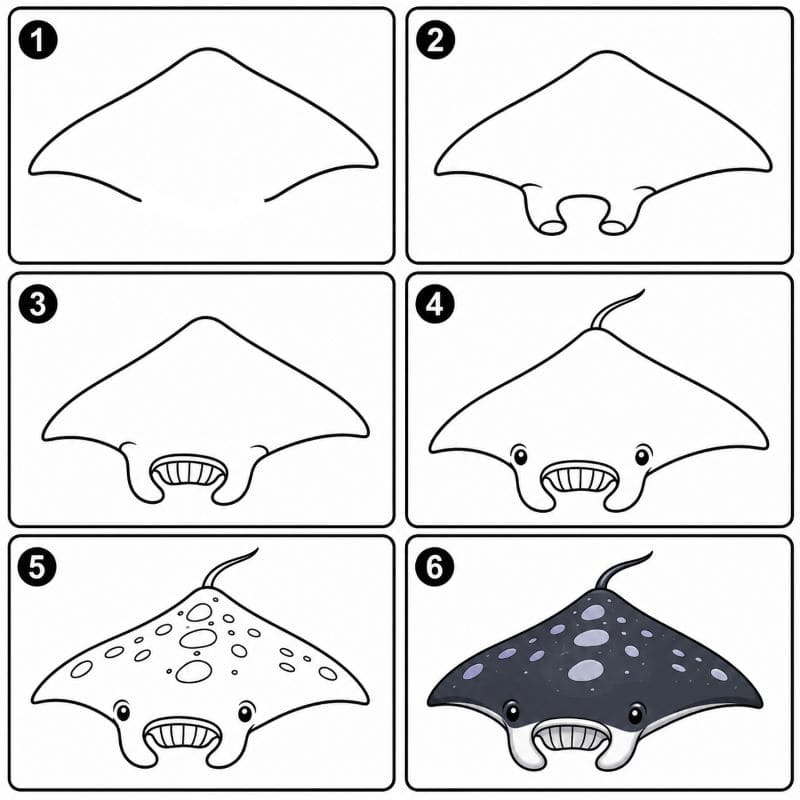 1

2

3

4

5

6