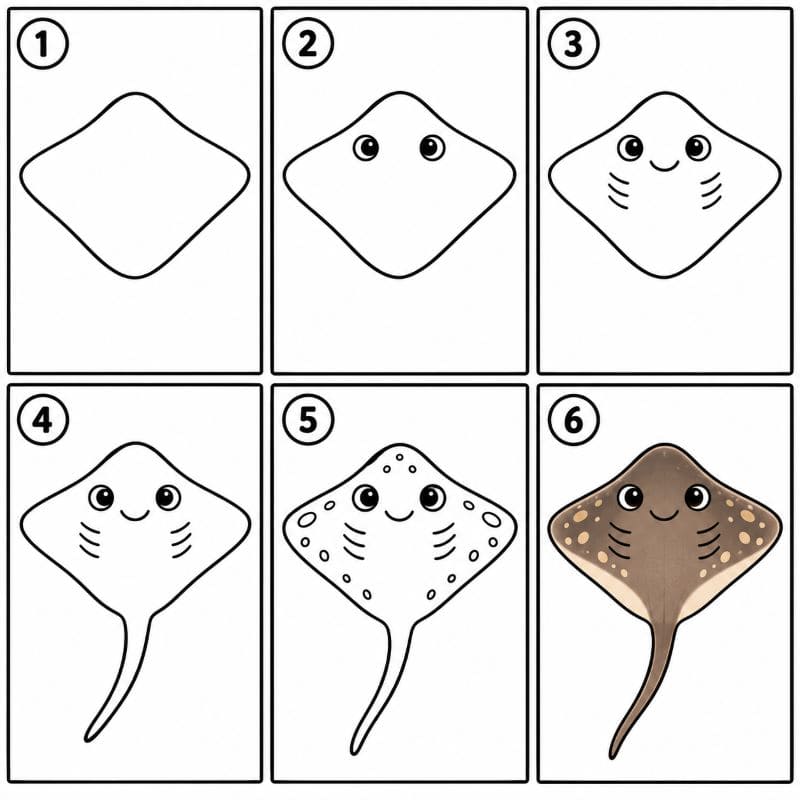 1
2
3
4
5
6