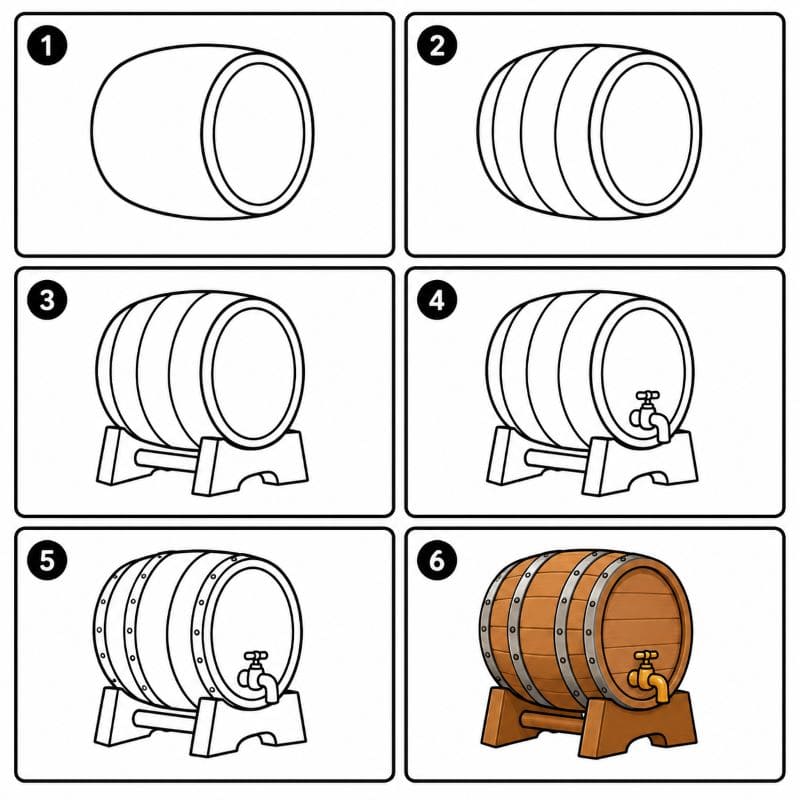 1

2

3

4

5

6