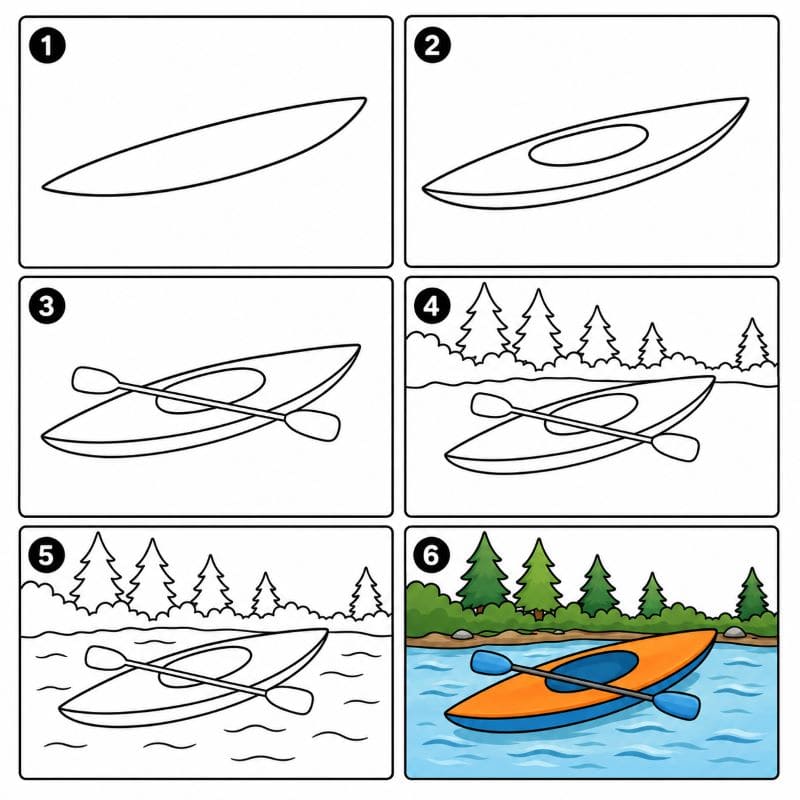 1

2

3

4

5

6