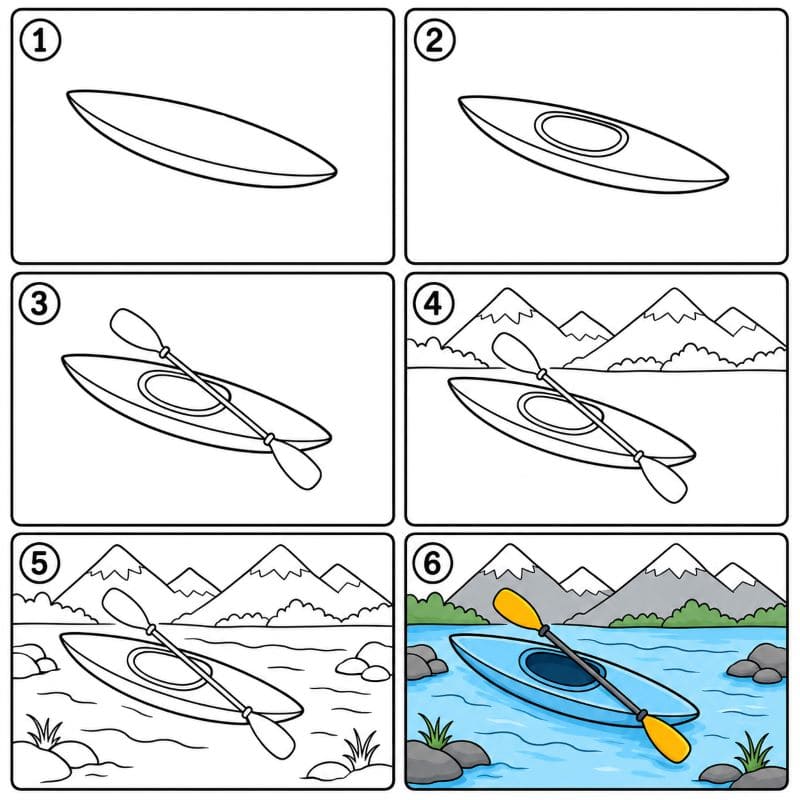 1

2

3

4

5

6