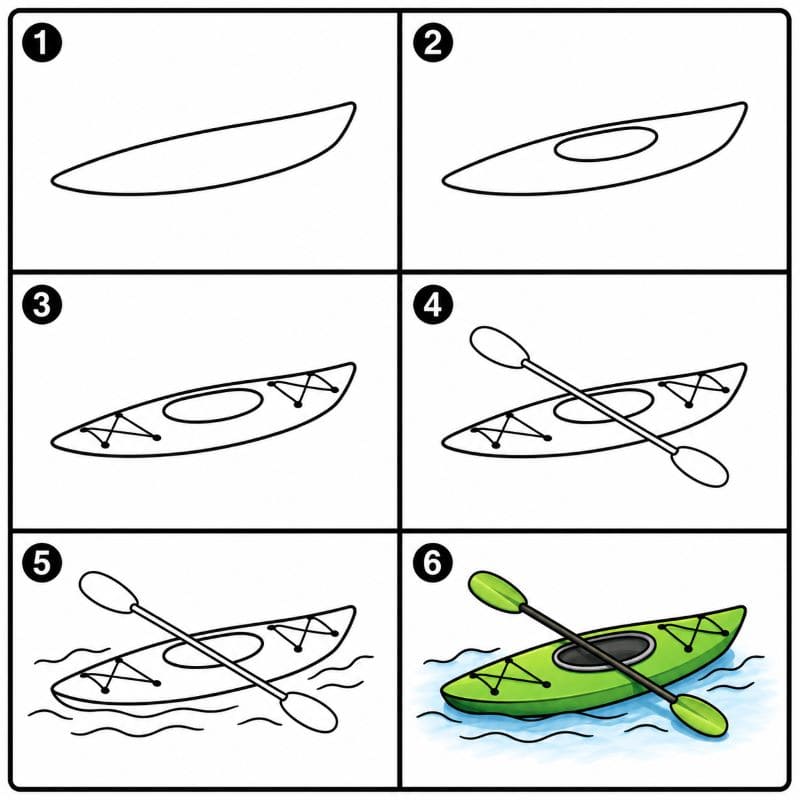 1

2

3

4

5

6