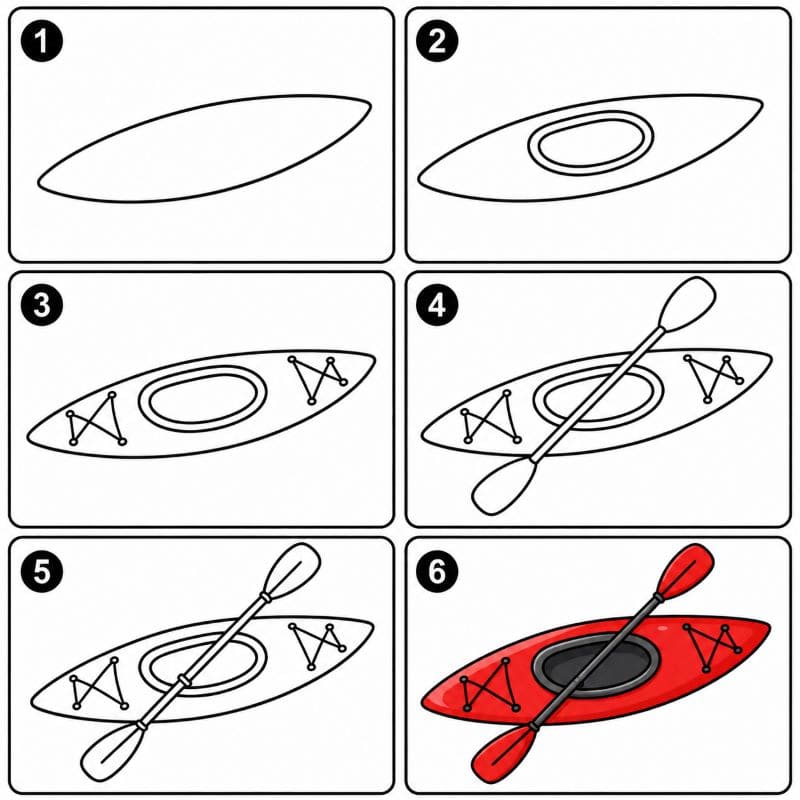 1

2

3

4

5

6