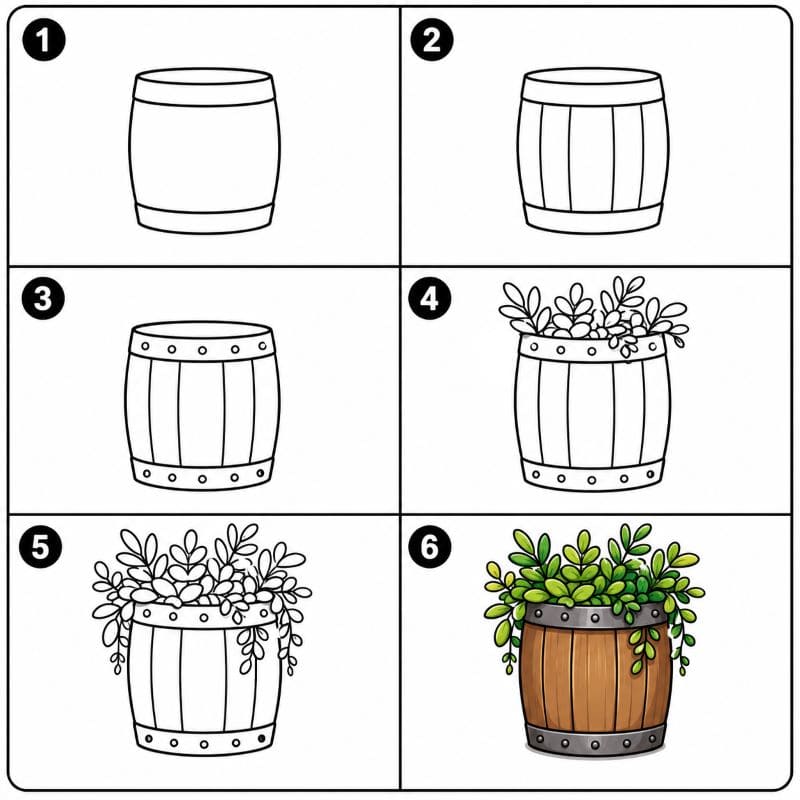 1

2

3

4

5

6