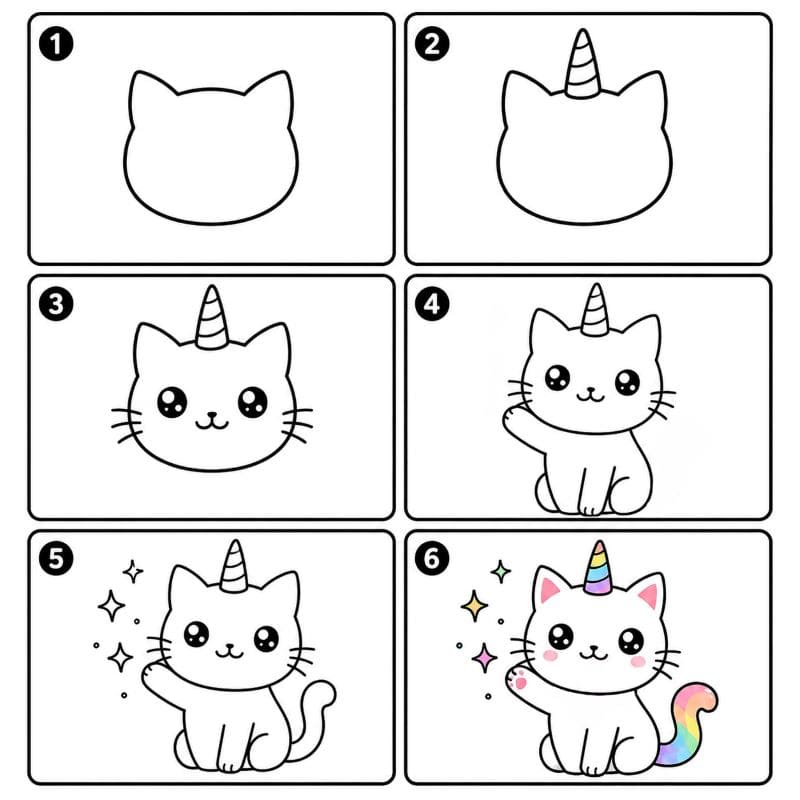 1

2

3

4

5

6