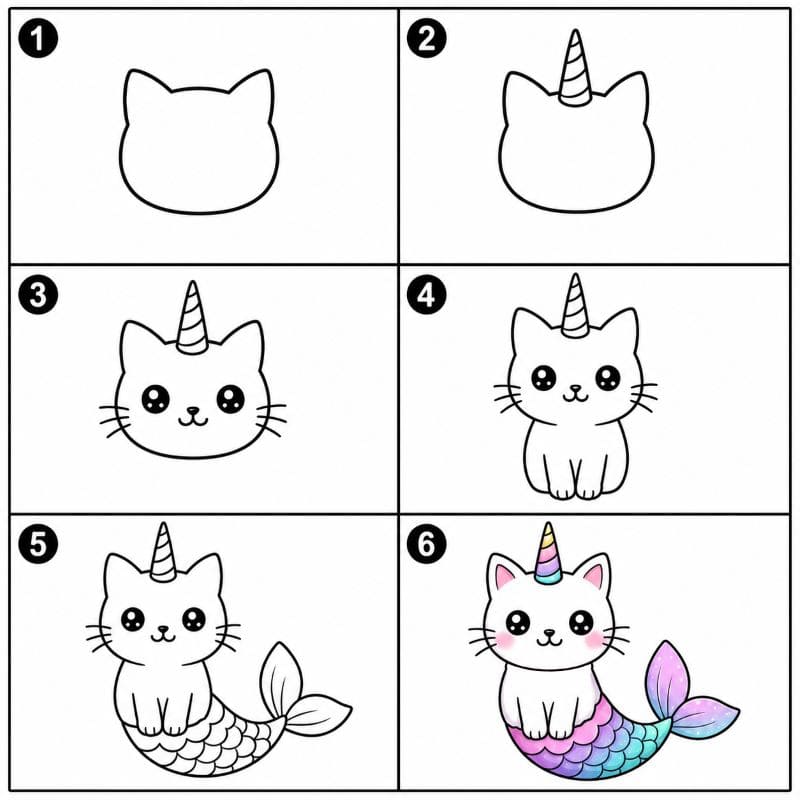 1
2
3
4
5
6