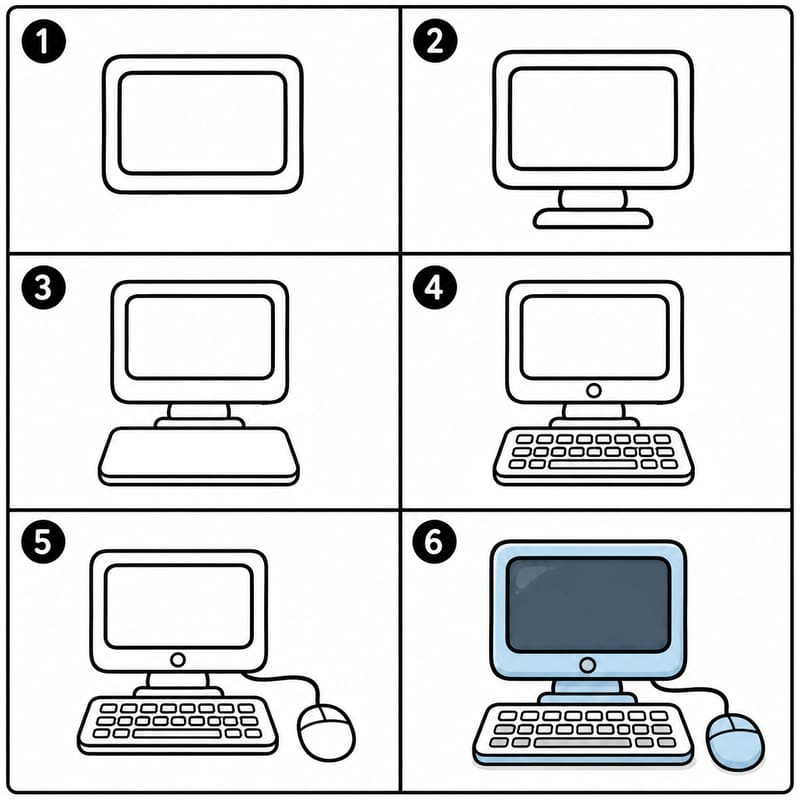 1
2
3
4
5
6