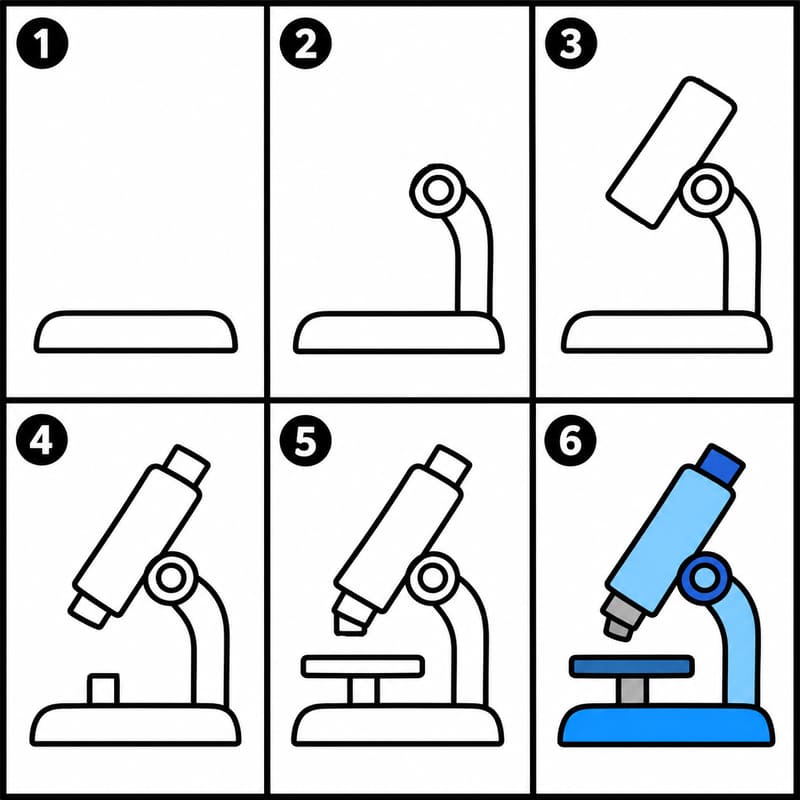 1

2

3

4

5

6