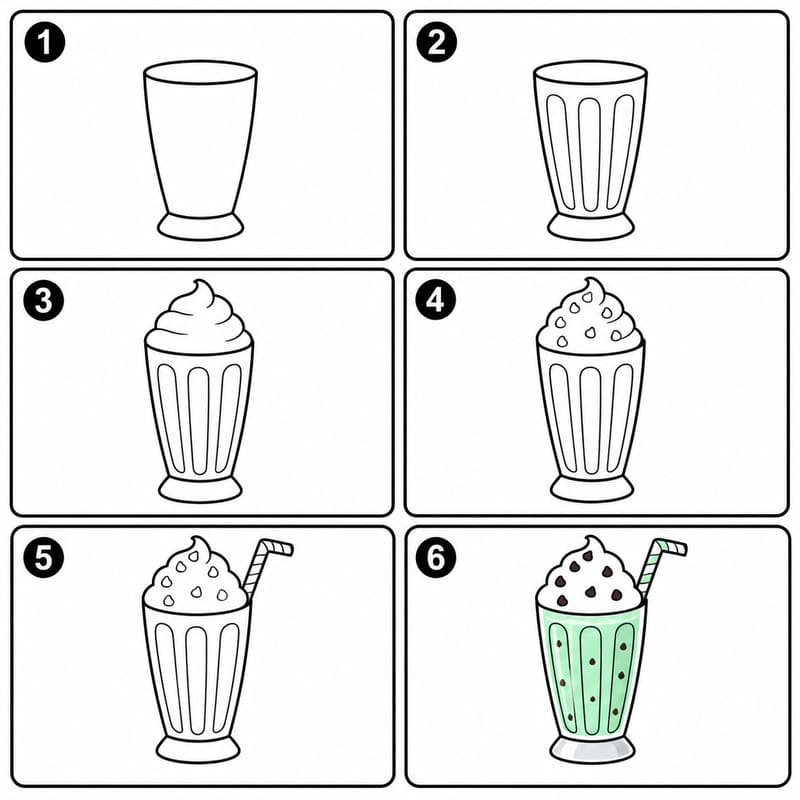 1
2
3
4
5
6