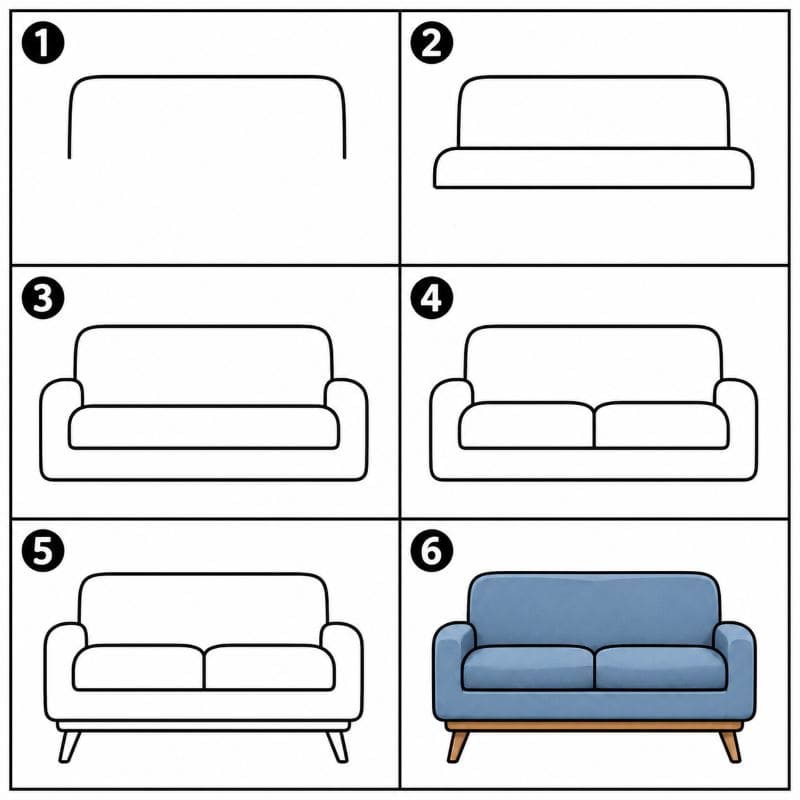 1
2
3
4
5
6