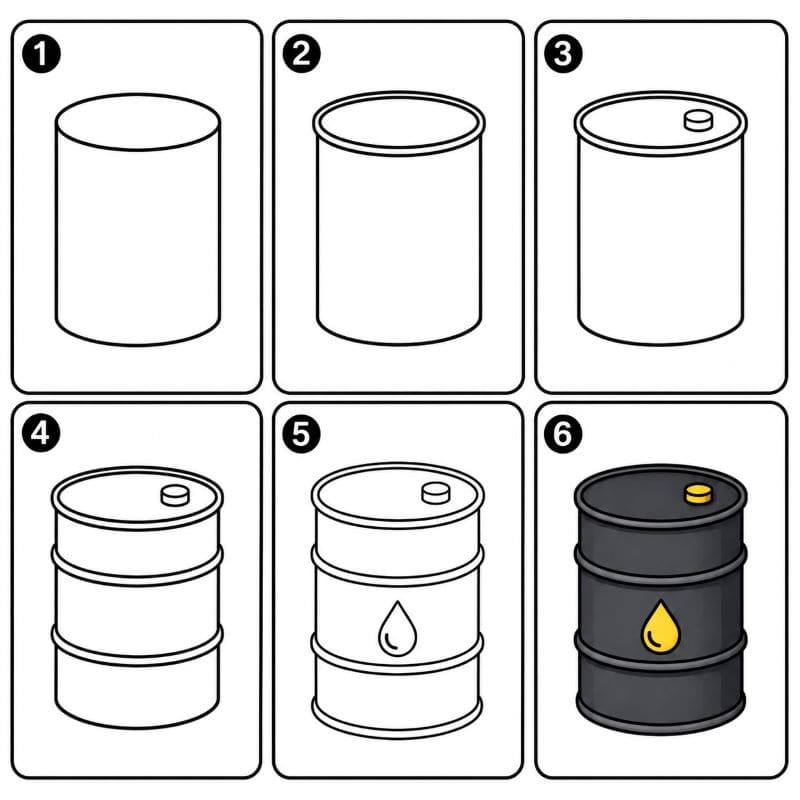 1
2
3
4
5
6