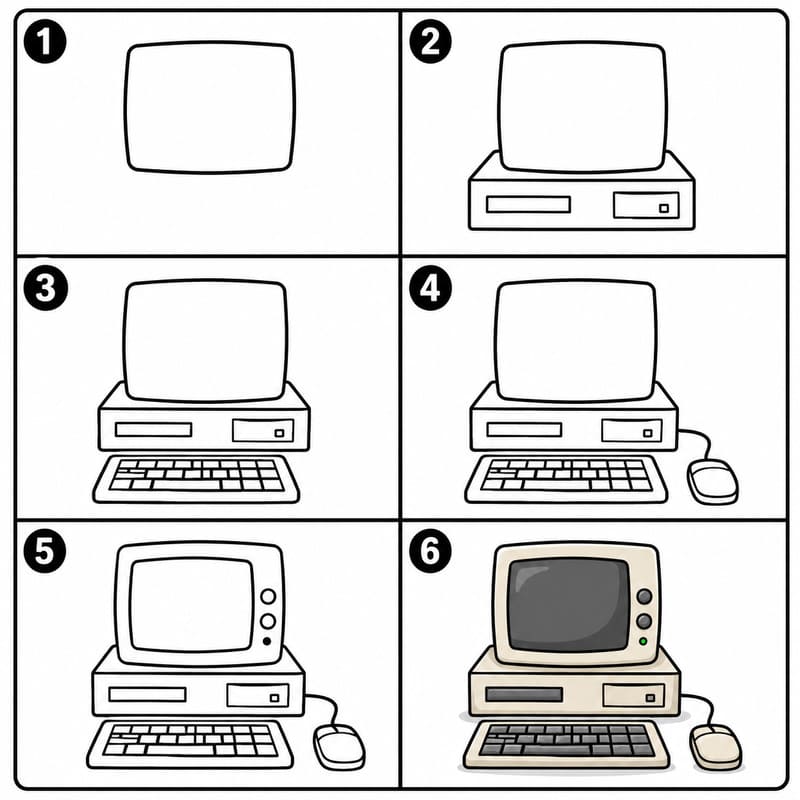 1
2
3
4
5
6