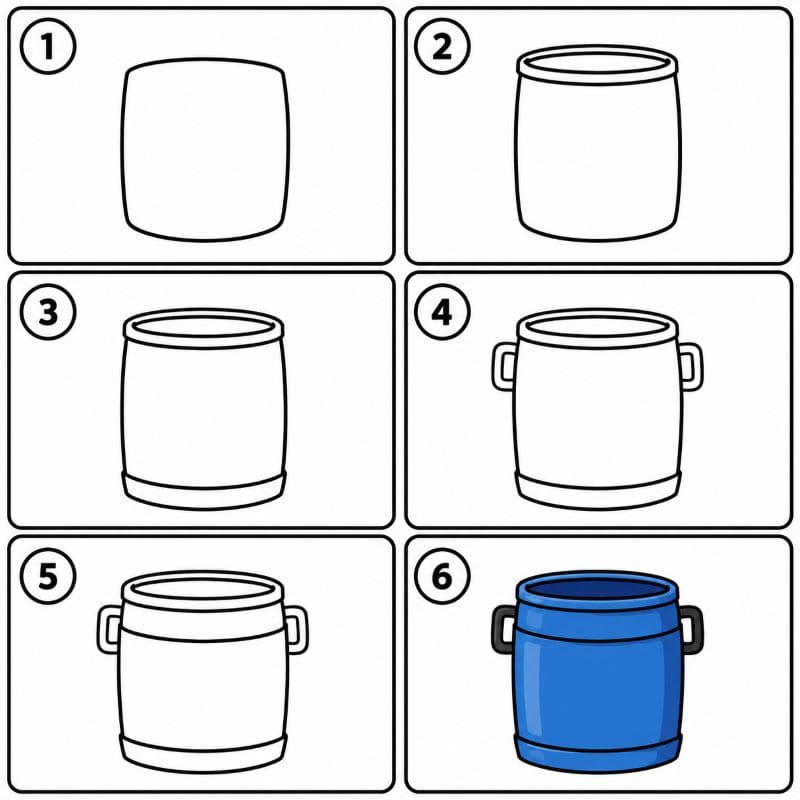 1

2

3

4

5

6