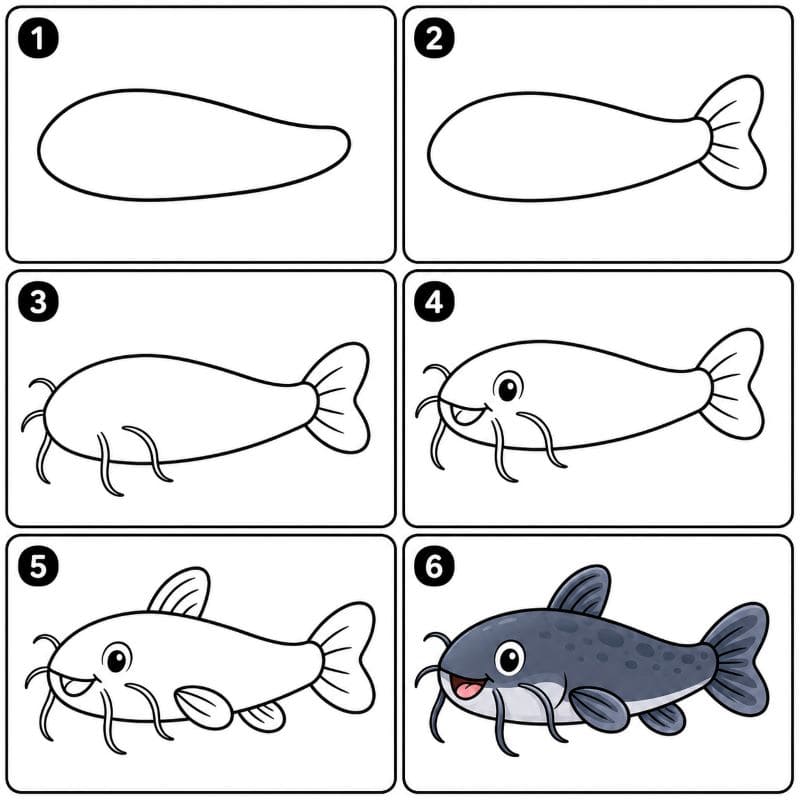 1
2
3
4
5
6