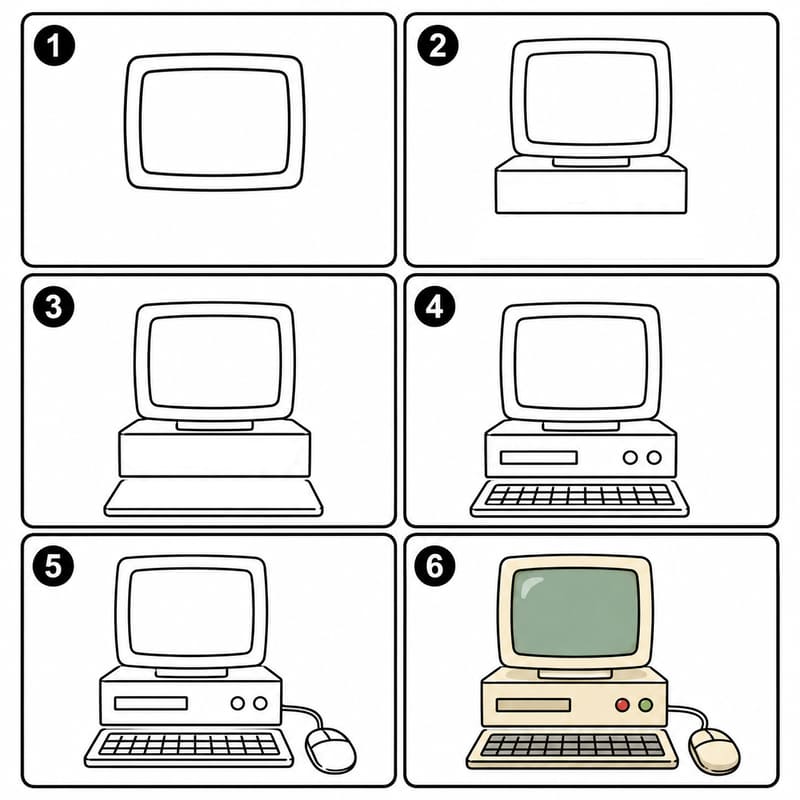 1

2

3

4

5

6