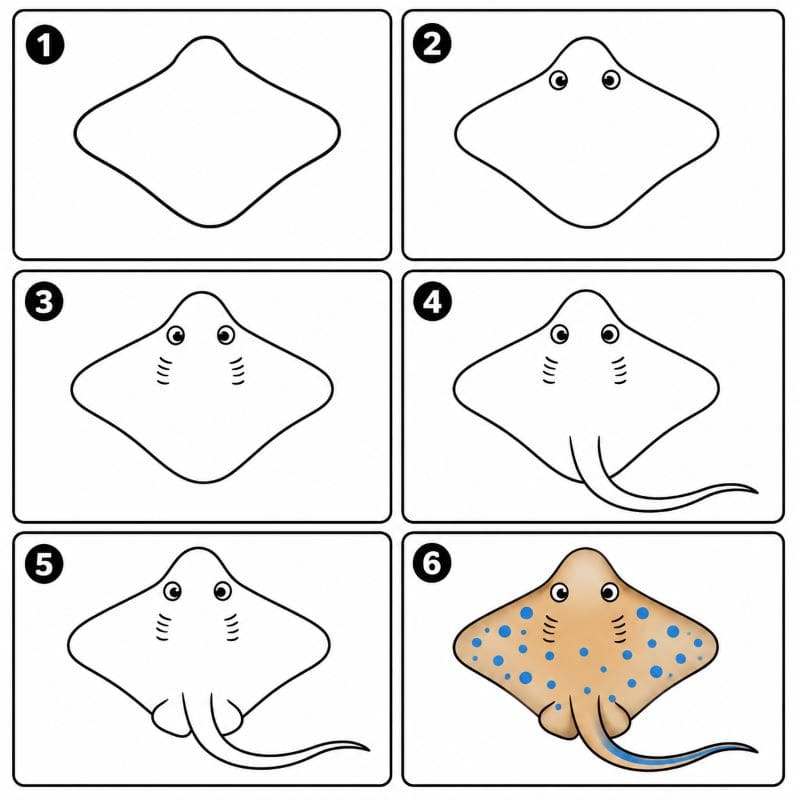 1
2
3
4
5
6