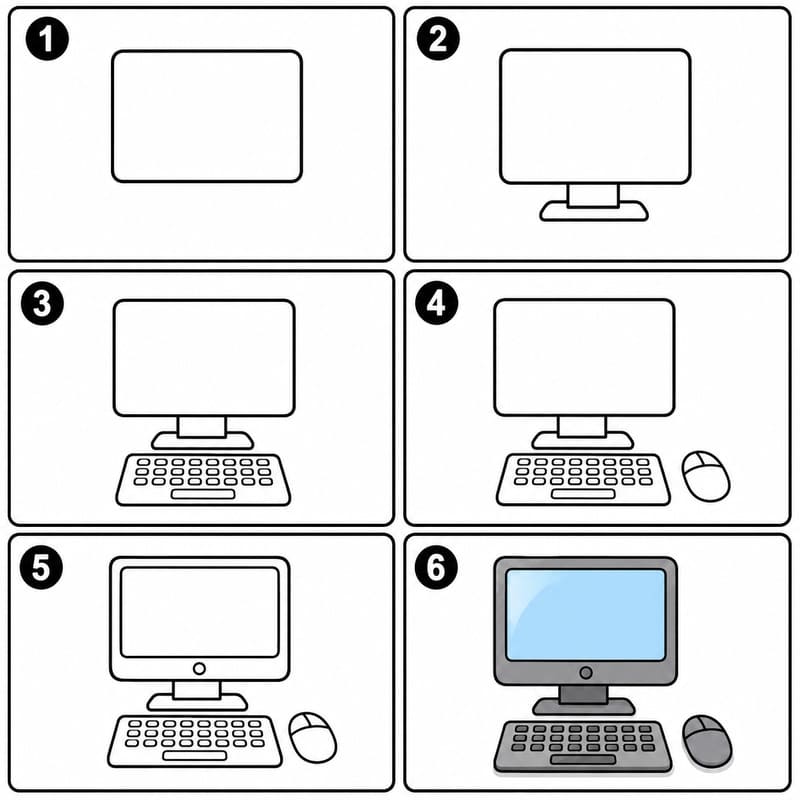 1

2

3

4

5

6