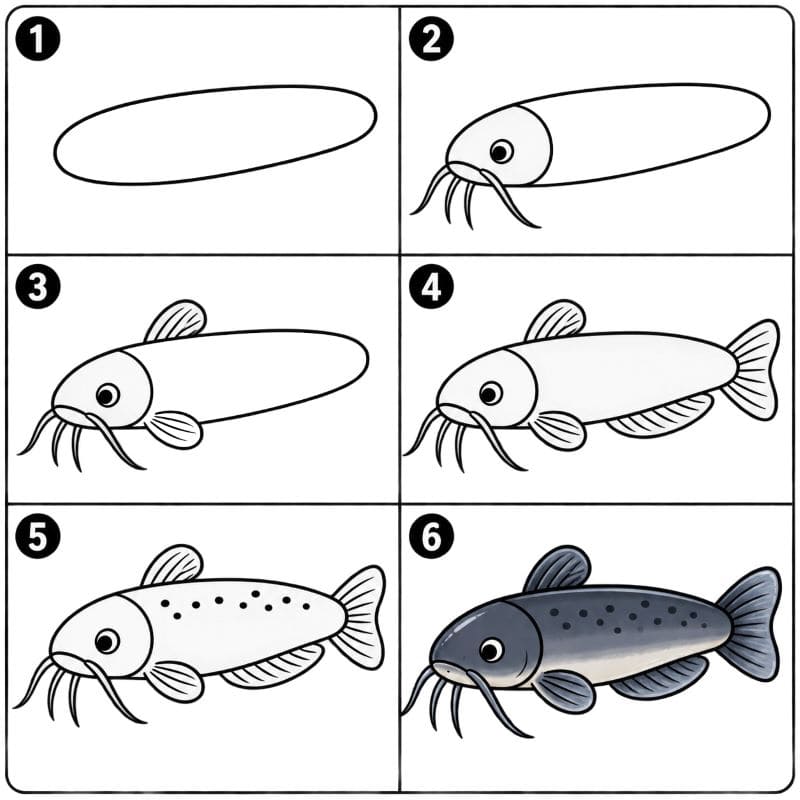 1

2

3

4

5

6