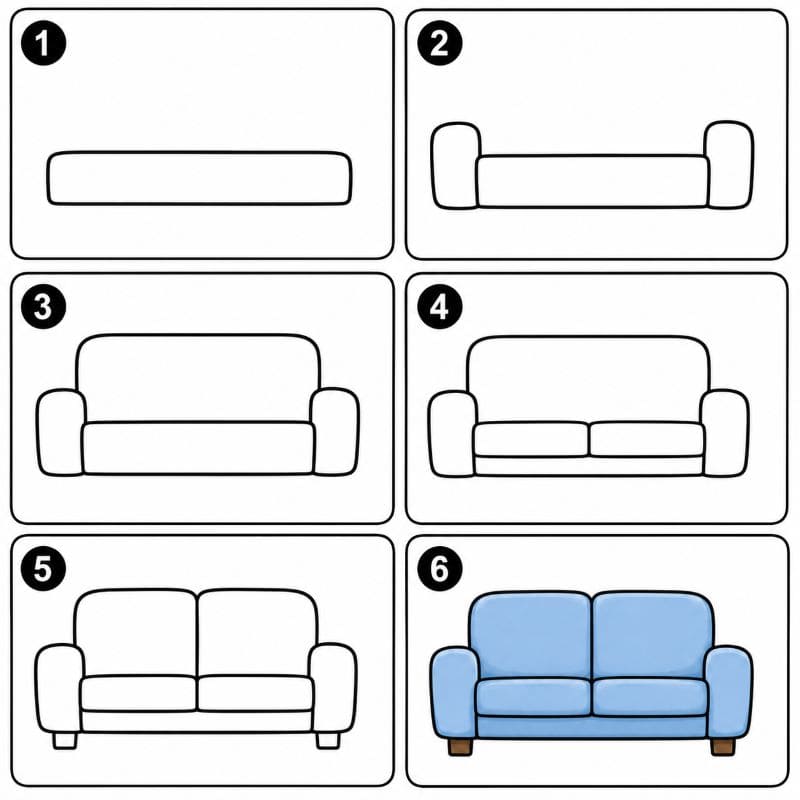 1
2
3
4
5
6