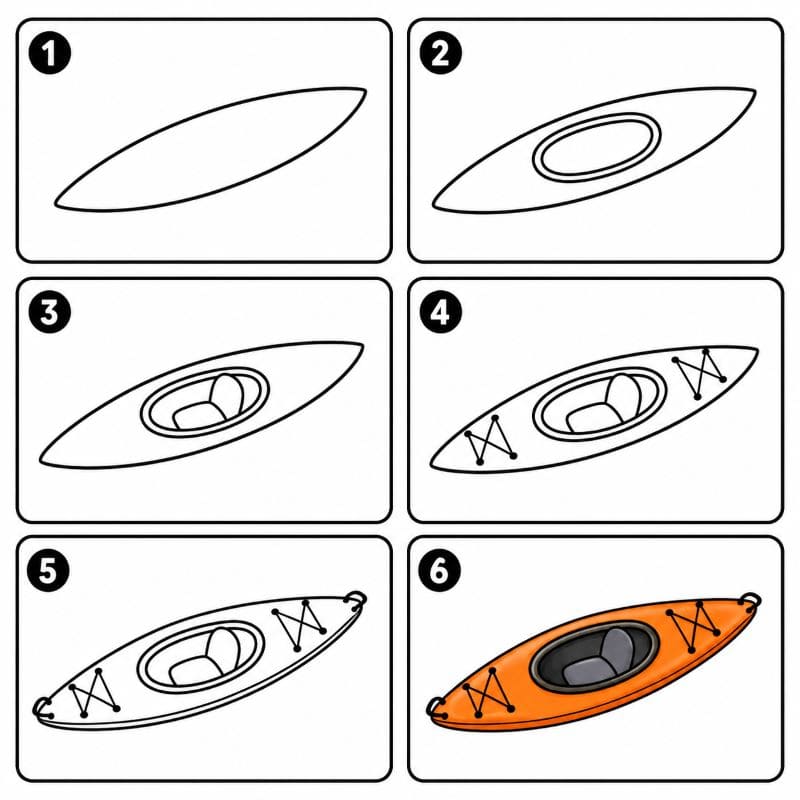 1

2

3

4

5

6