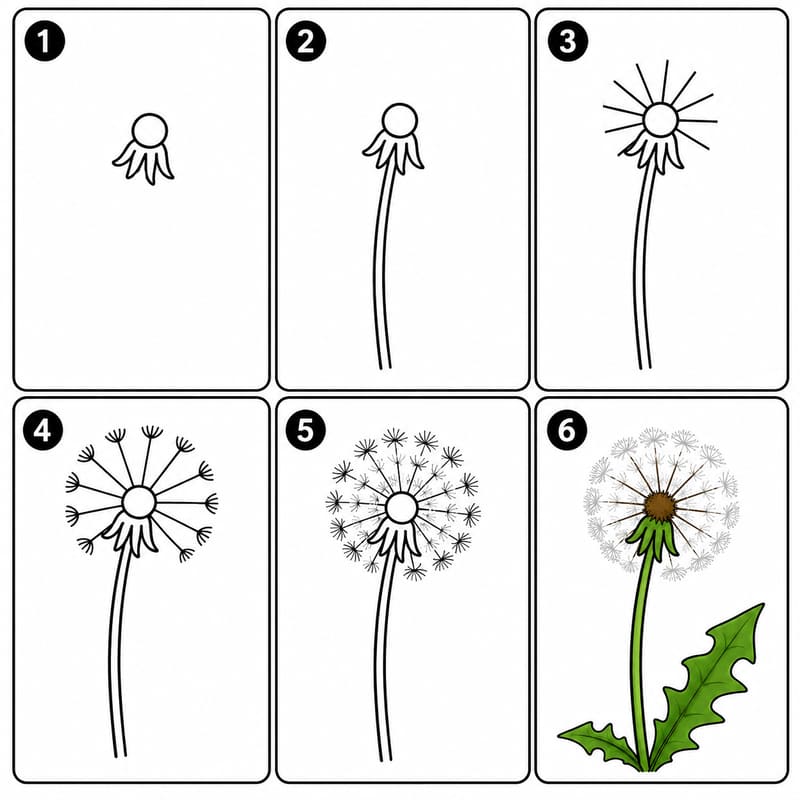 1
2
3
4
5
6