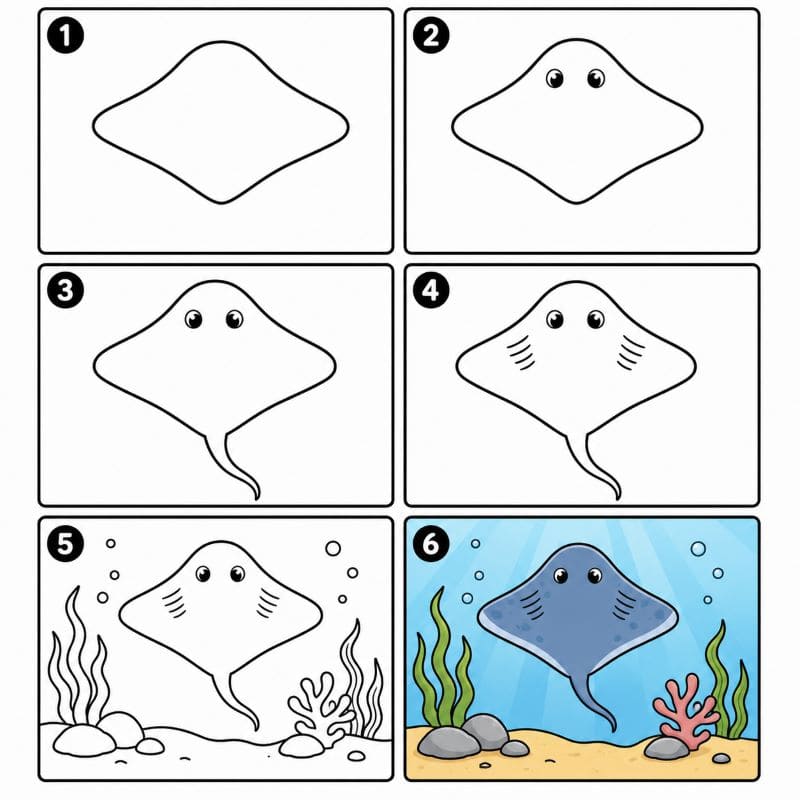 1

2

3

4

5

6