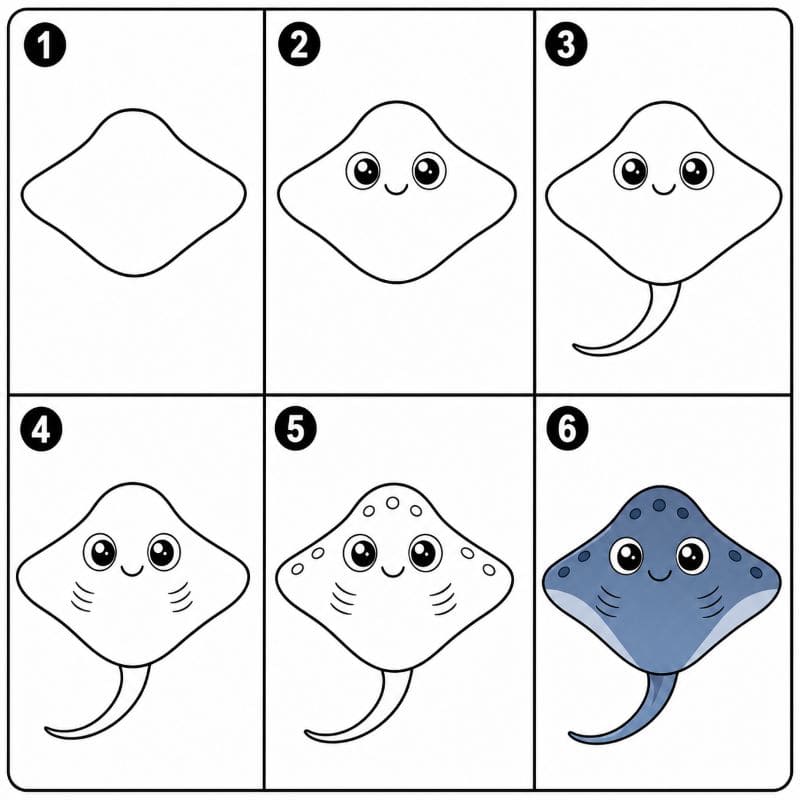 1

2

3

4

5

6