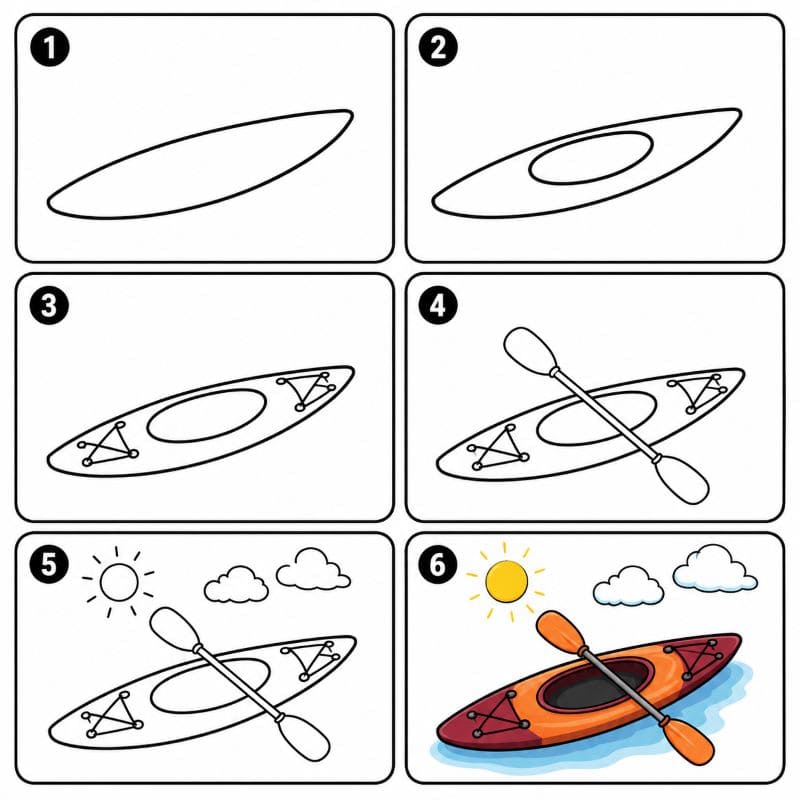 1
2
3
4
5
6