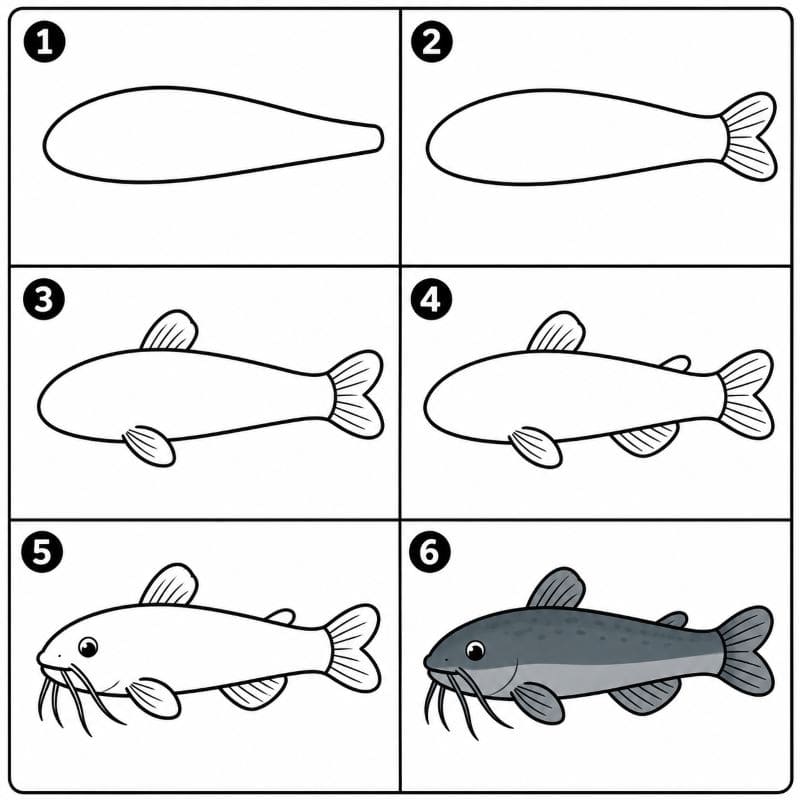 1

2

3

4

5

6