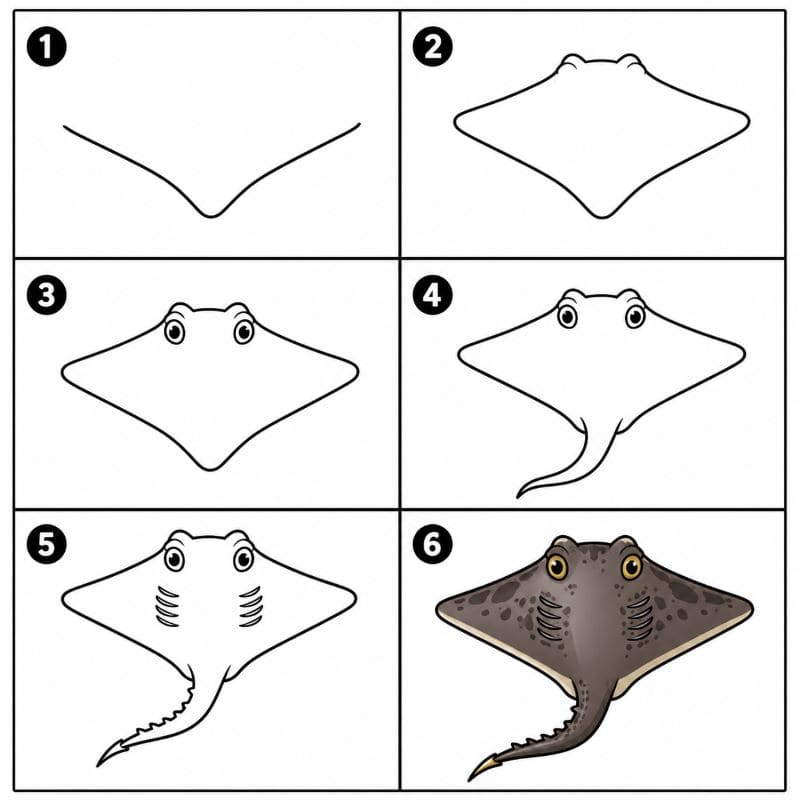 1

2

3

4

5

6