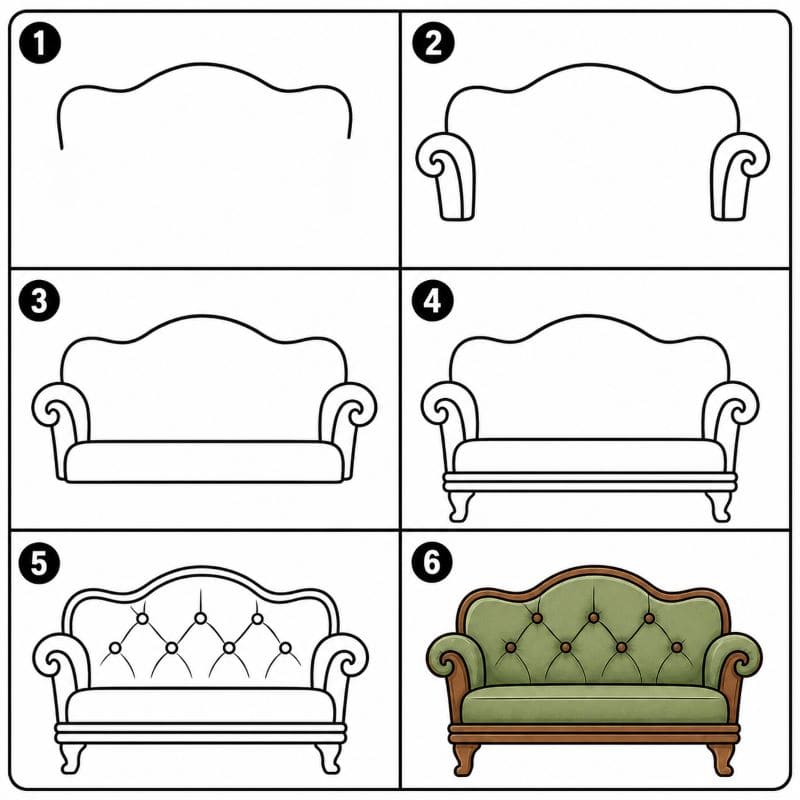 1

2

3

4

5

6