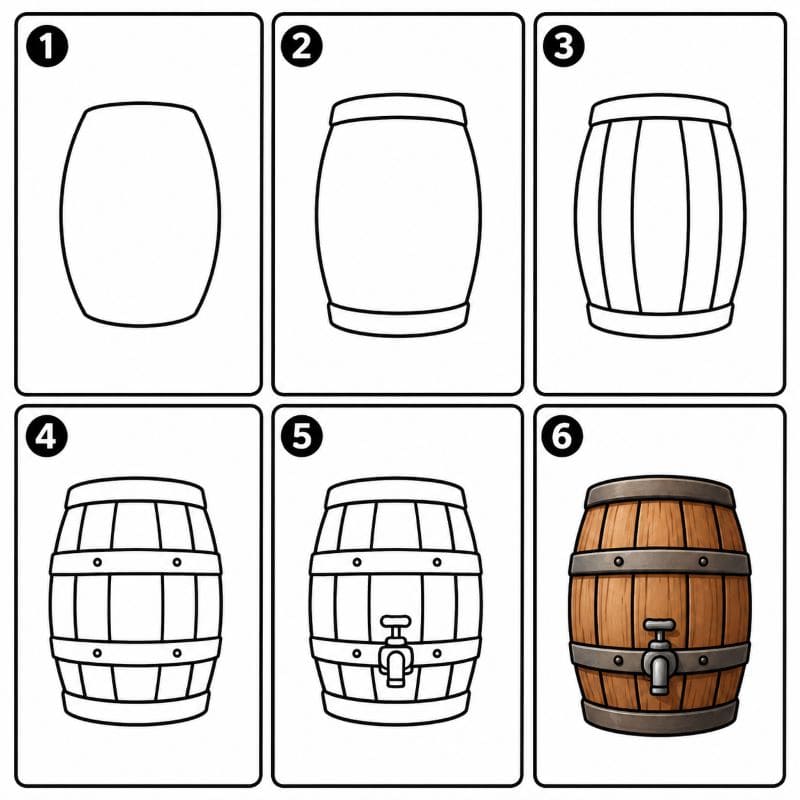 1
2
3
4
5
6