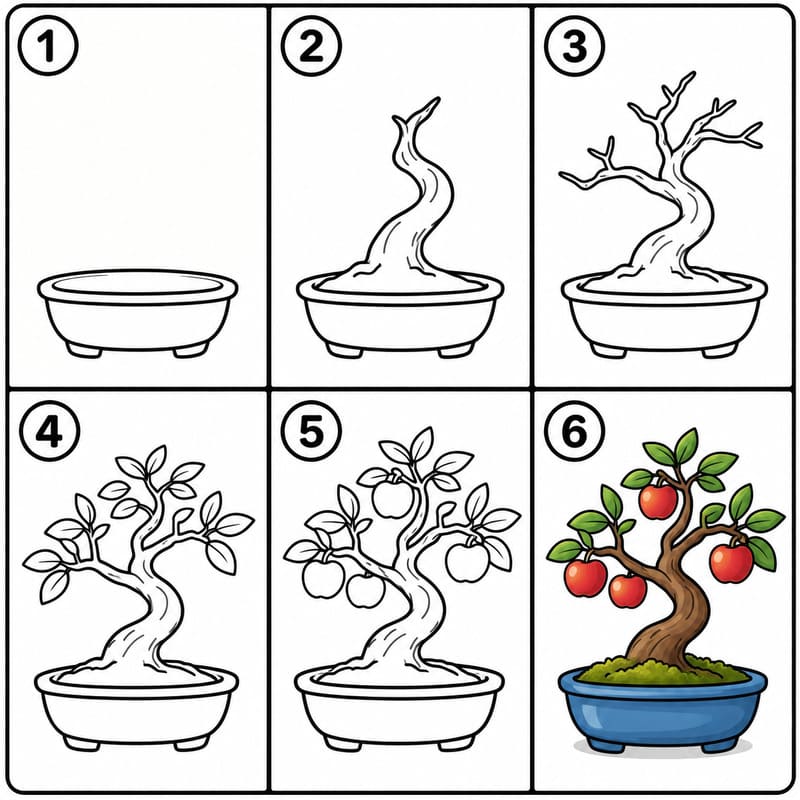 1

2

3

4

5

6