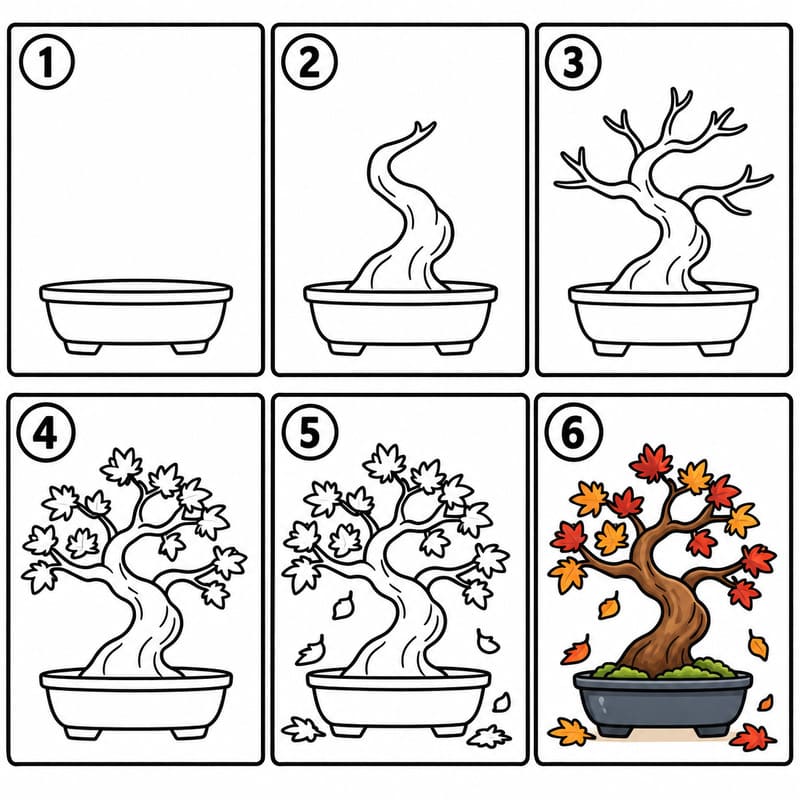 1
2
3
4
5
6