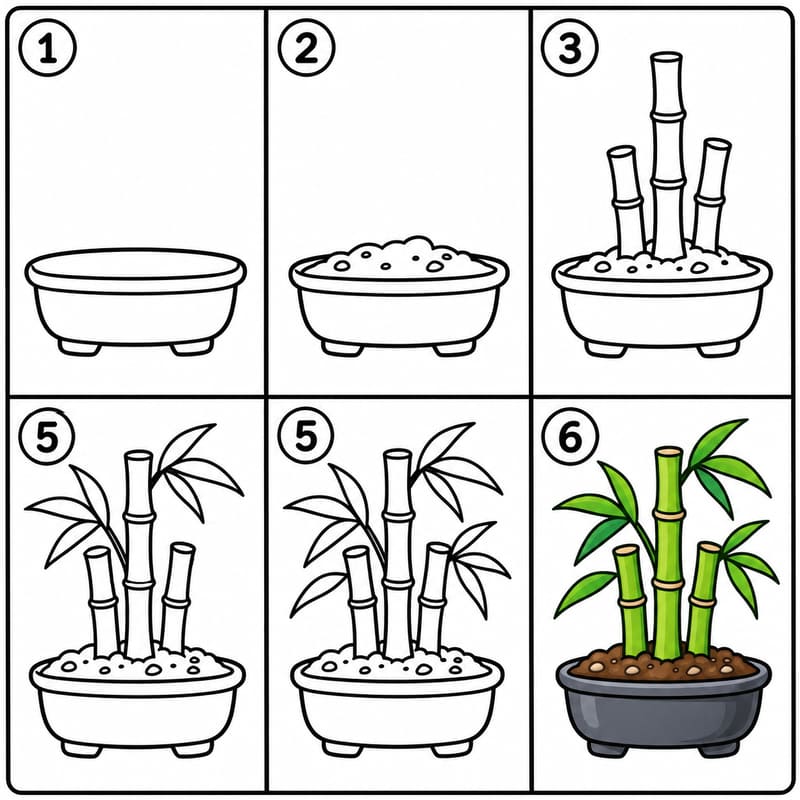 1

2

3

5

5

6