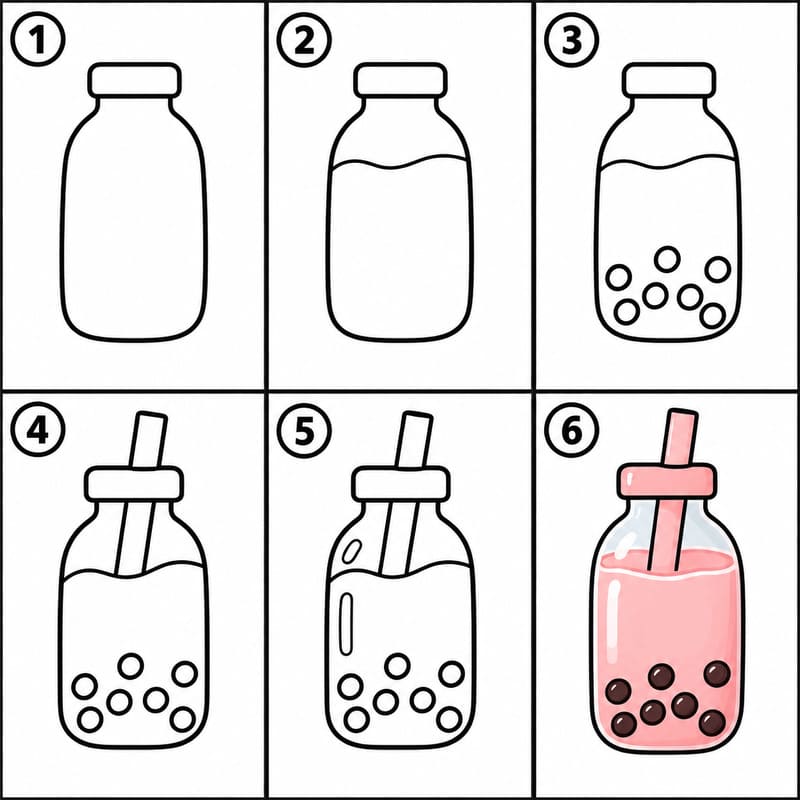 1
2
3
4
5
6